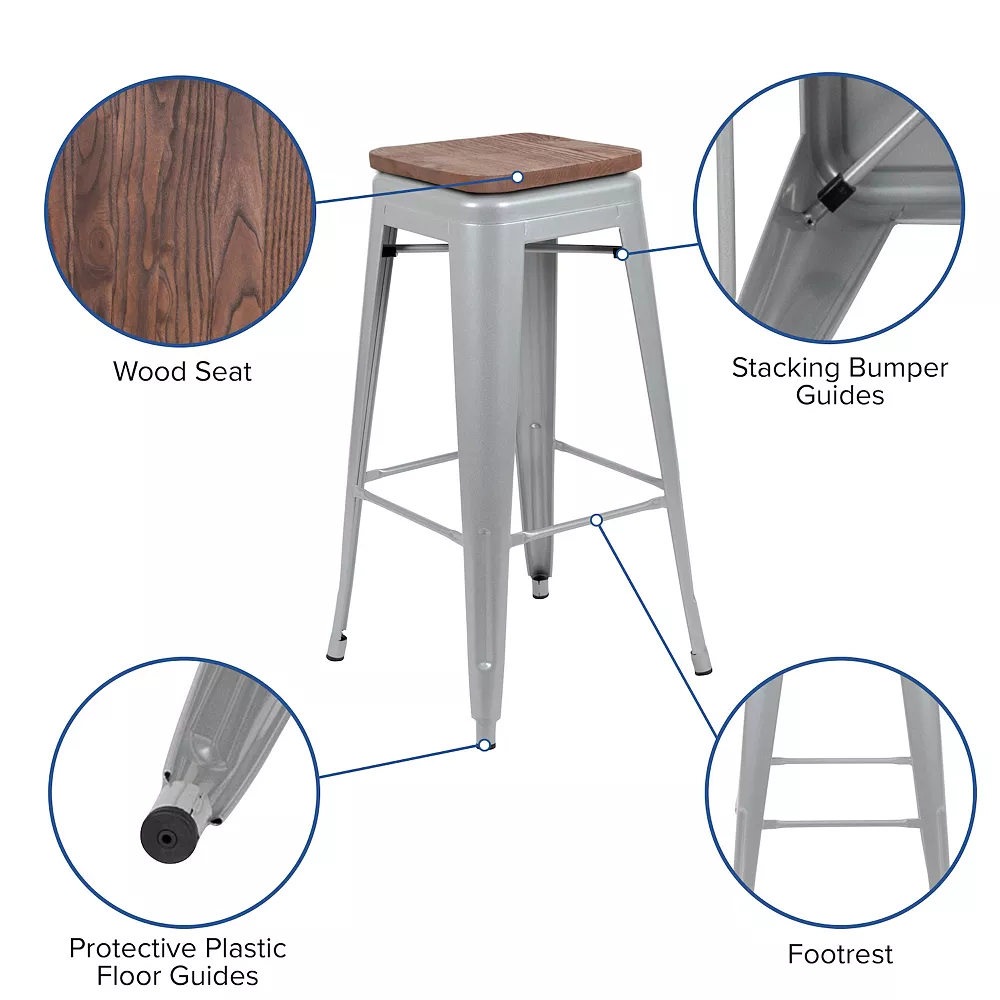 Wood Seat

Stacking Bumper Guides

Protective Plastic Floor Guides

Footrest