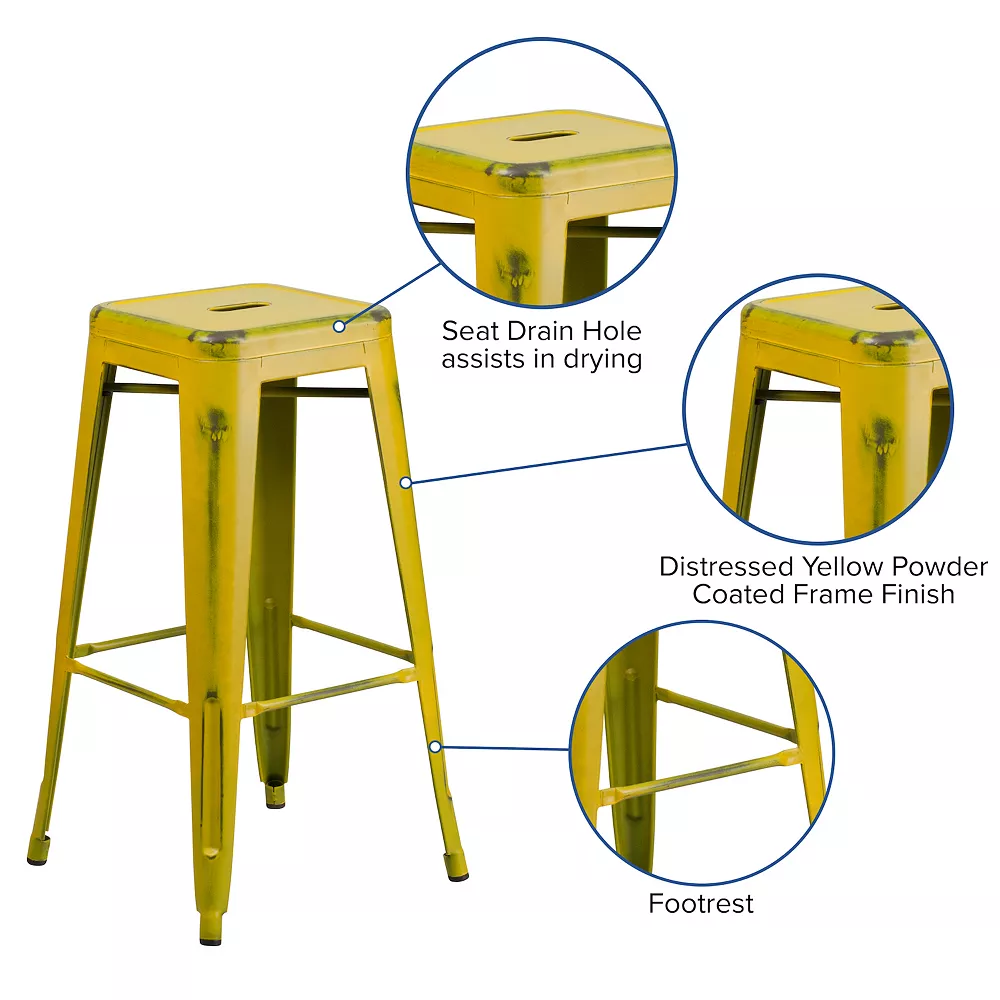 Seat Drain Hole
assists in drying

Distressed Yellow Powder
Coated Frame Finish

Footrest