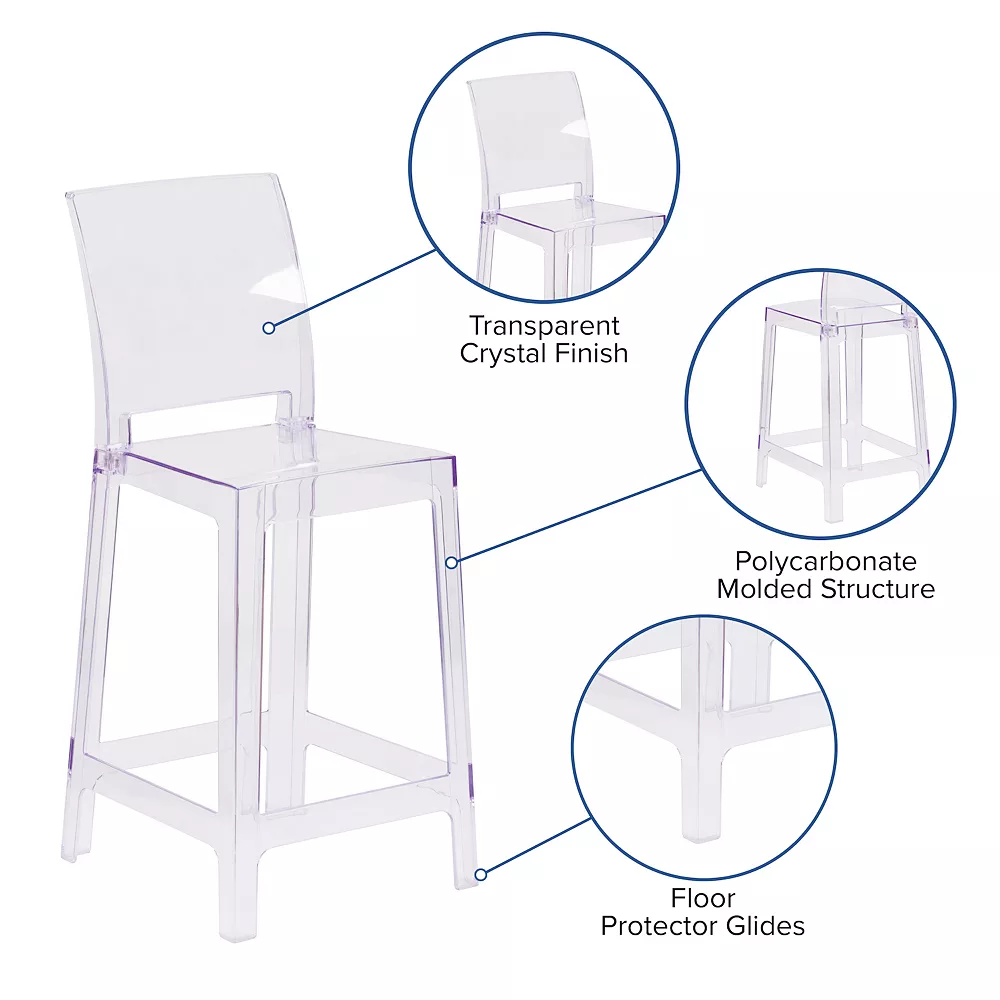 Transparent
Crystal Finish

Polycarbonate
Molded Structure

Floor
Protector Glides