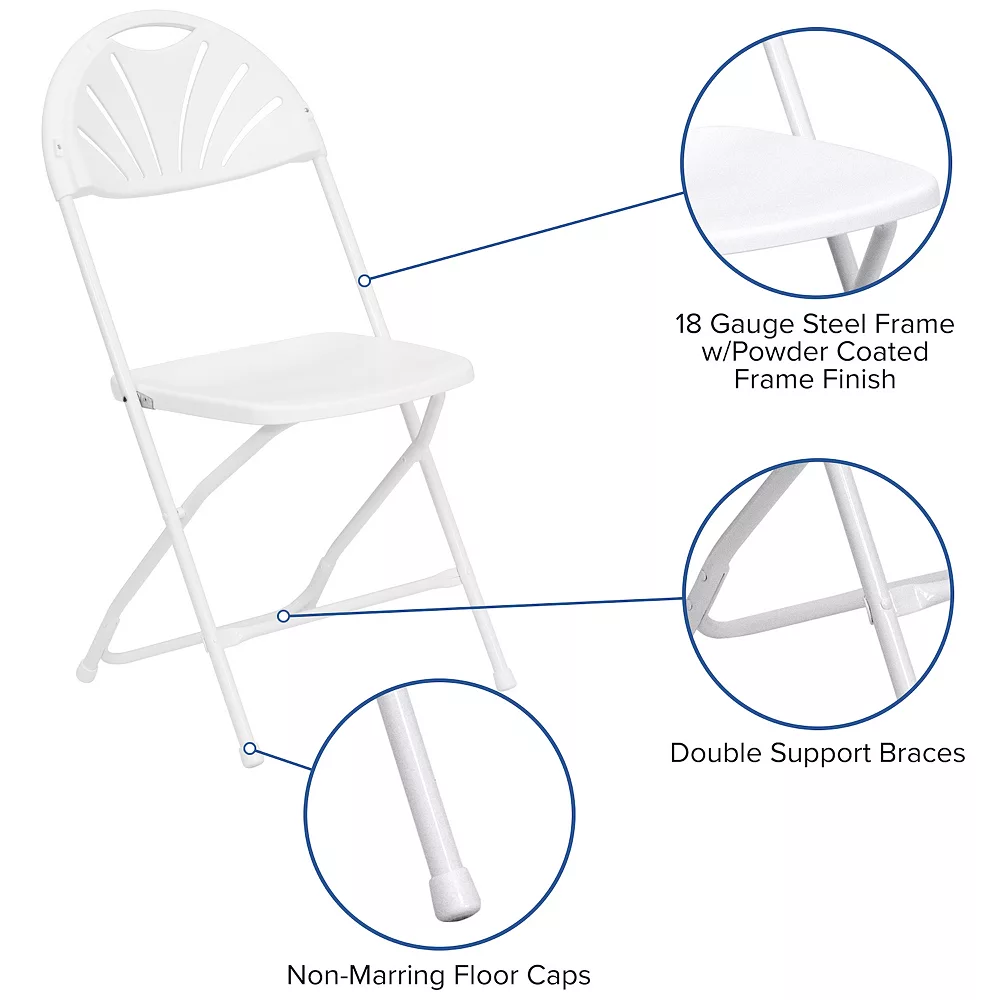 18 Gauge Steel Frame w/Powder Coated Frame Finish

Double Support Braces

Non-Marring Floor Caps