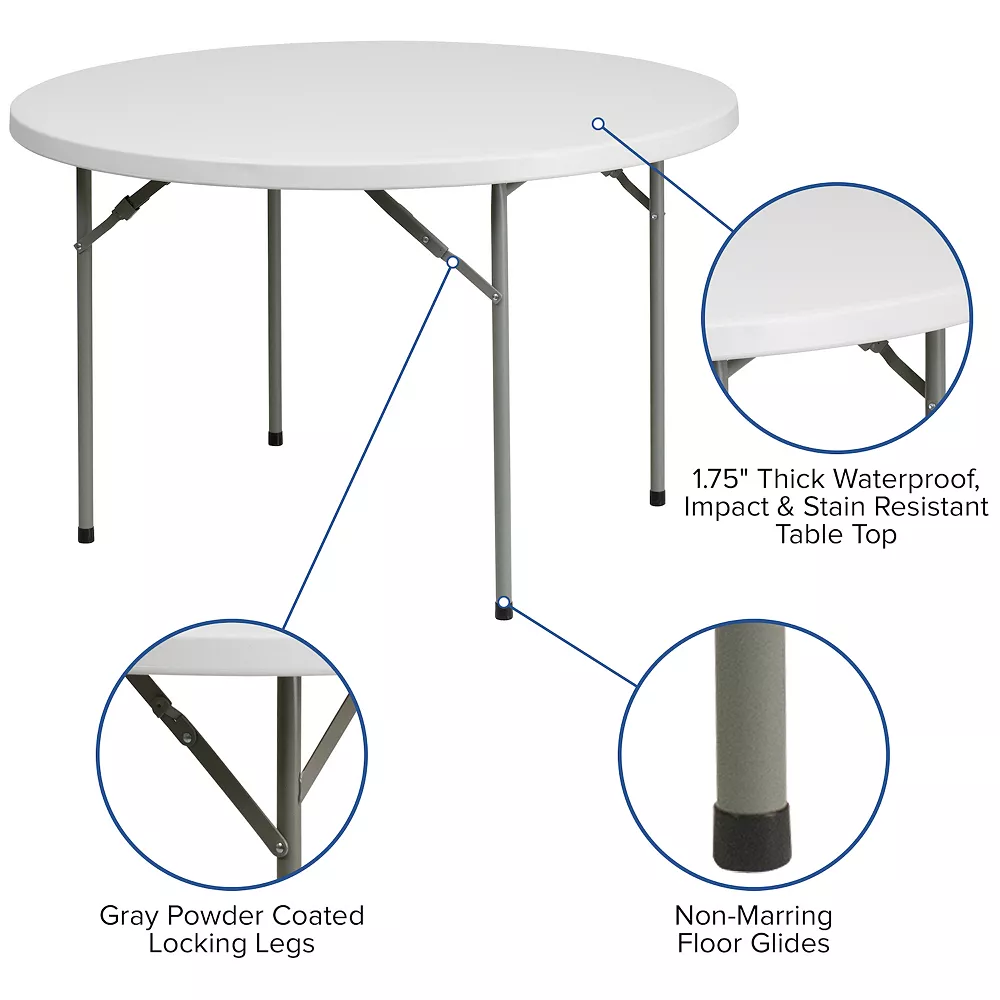 1.75" Thick Waterproof, Impact & Stain Resistant Table Top

Gray Powder Coated Locking Legs

Non-Marring Floor Glides