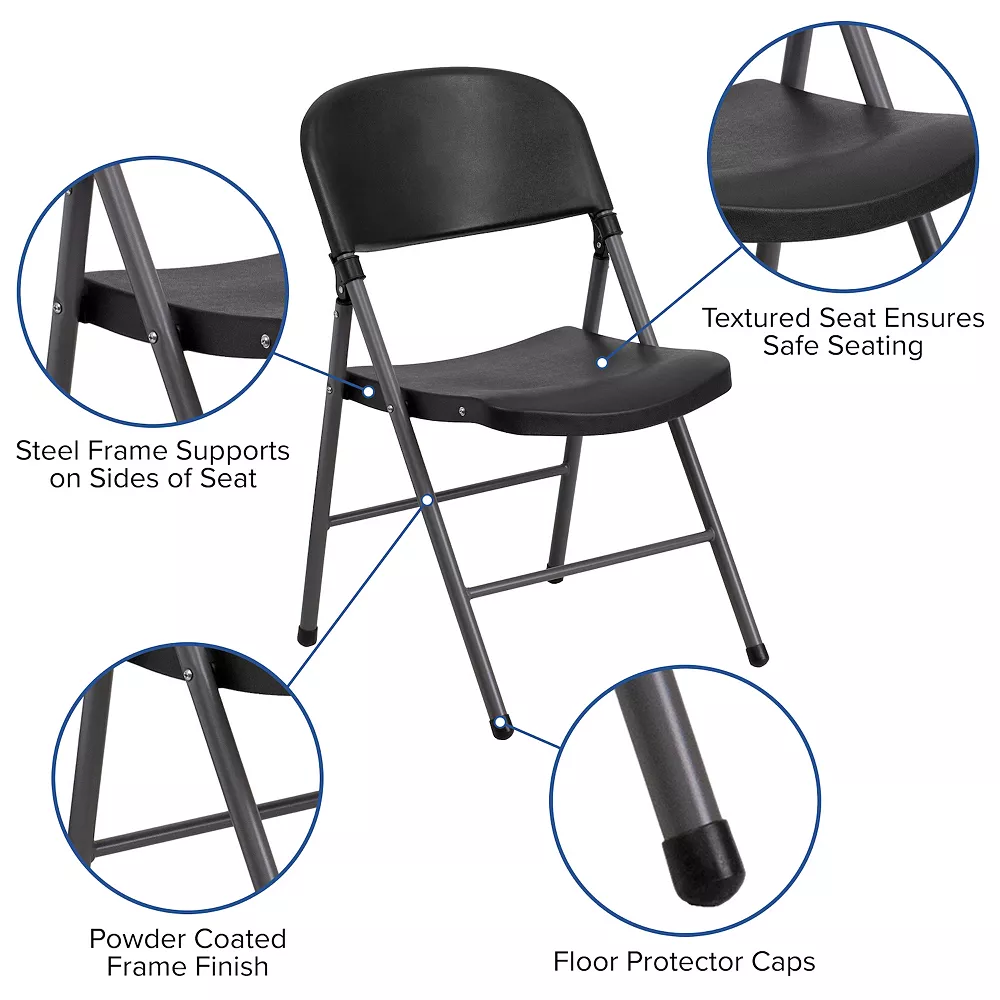 Textured Seat Ensures Safe Seating

Steel Frame Supports on Sides of Seat

Powder Coated Frame Finish

Floor Protector Caps