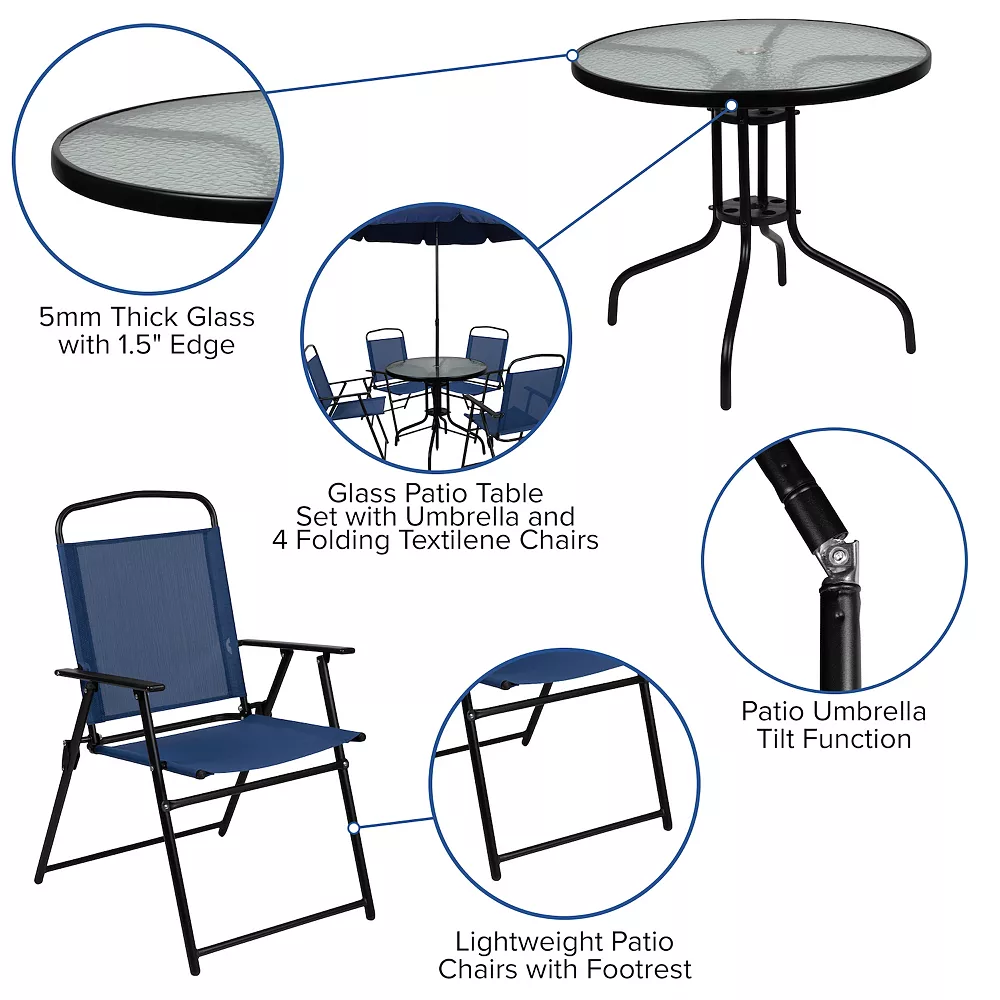 5mm Thick Glass with 1.5" Edge

Glass Patio Table Set with Umbrella and 4 Folding Textilene Chairs

Patio Umbrella Tilt Function

Lightweight Patio Chairs with Footrest