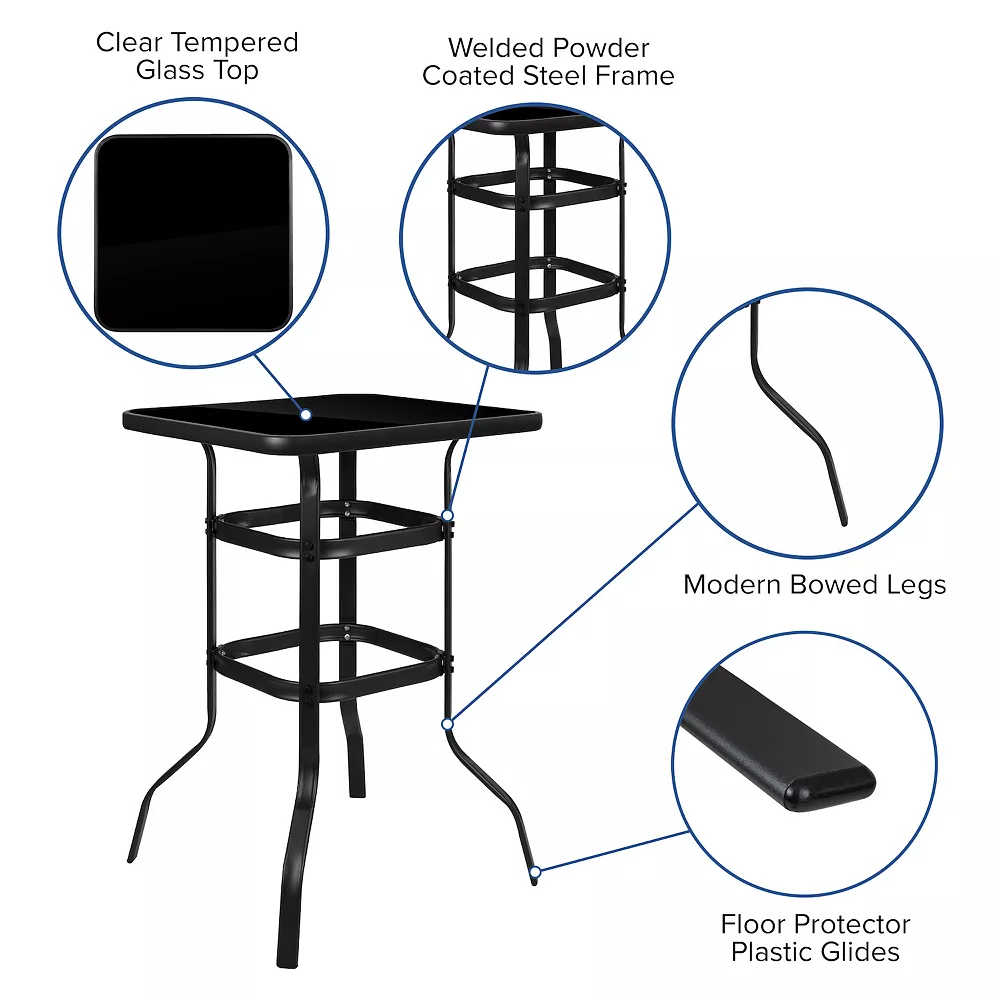 Clear Tempered Glass Top

Welded Powder Coated Steel Frame

Modern Bowed Legs

Floor Protector Plastic Glides