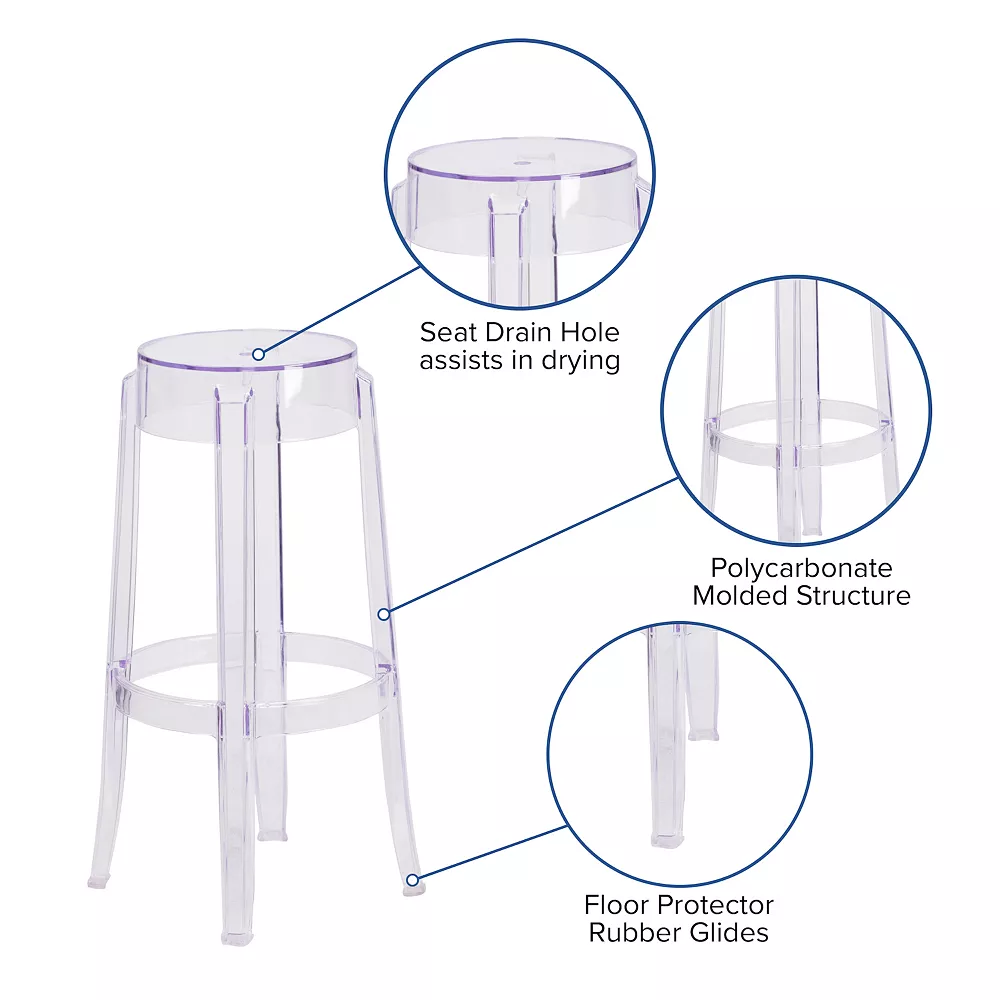 Seat Drain Hole
assists in drying

Polycarbonate
Molded Structure

Floor Protector
Rubber Glides