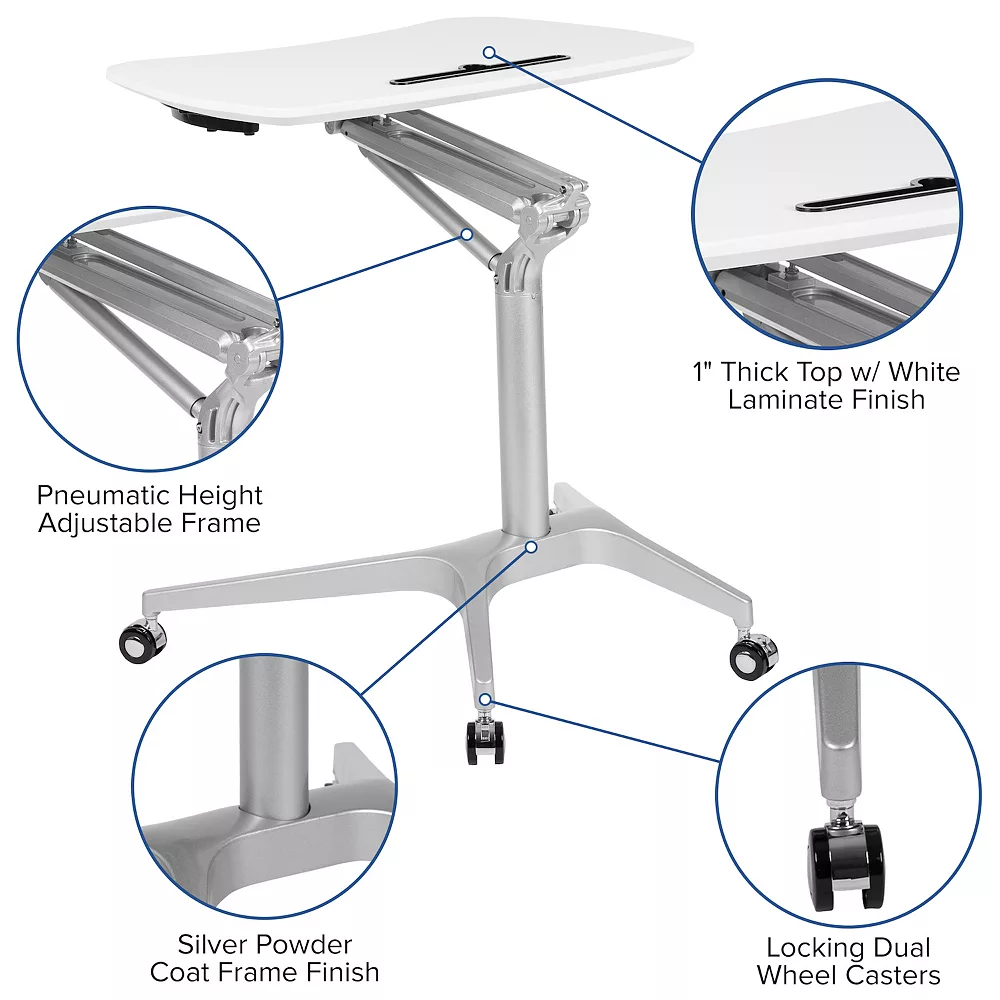 1" Thick Top w/ White Laminate Finish

Pneumatic Height Adjustable Frame

Silver Powder Coat Frame Finish

Locking Dual Wheel Casters