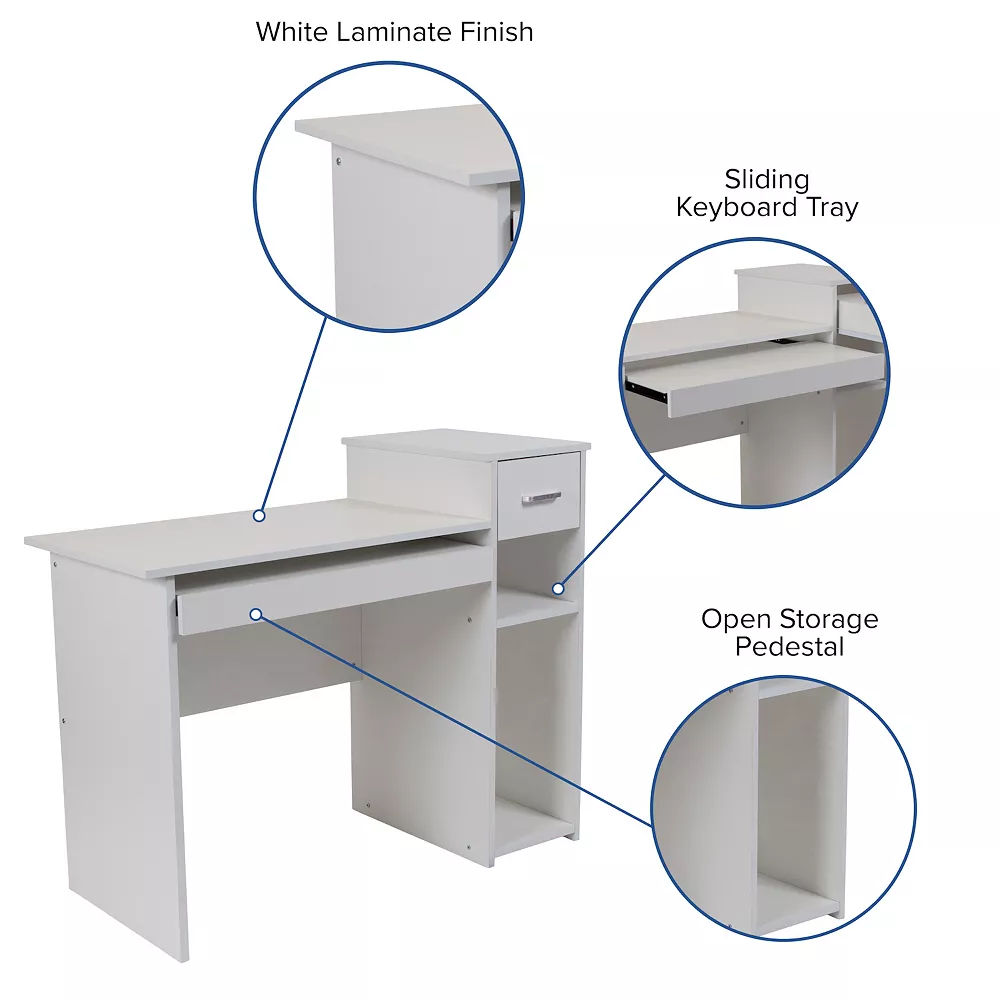 White Laminate Finish

Sliding Keyboard Tray

Open Storage Pedestal