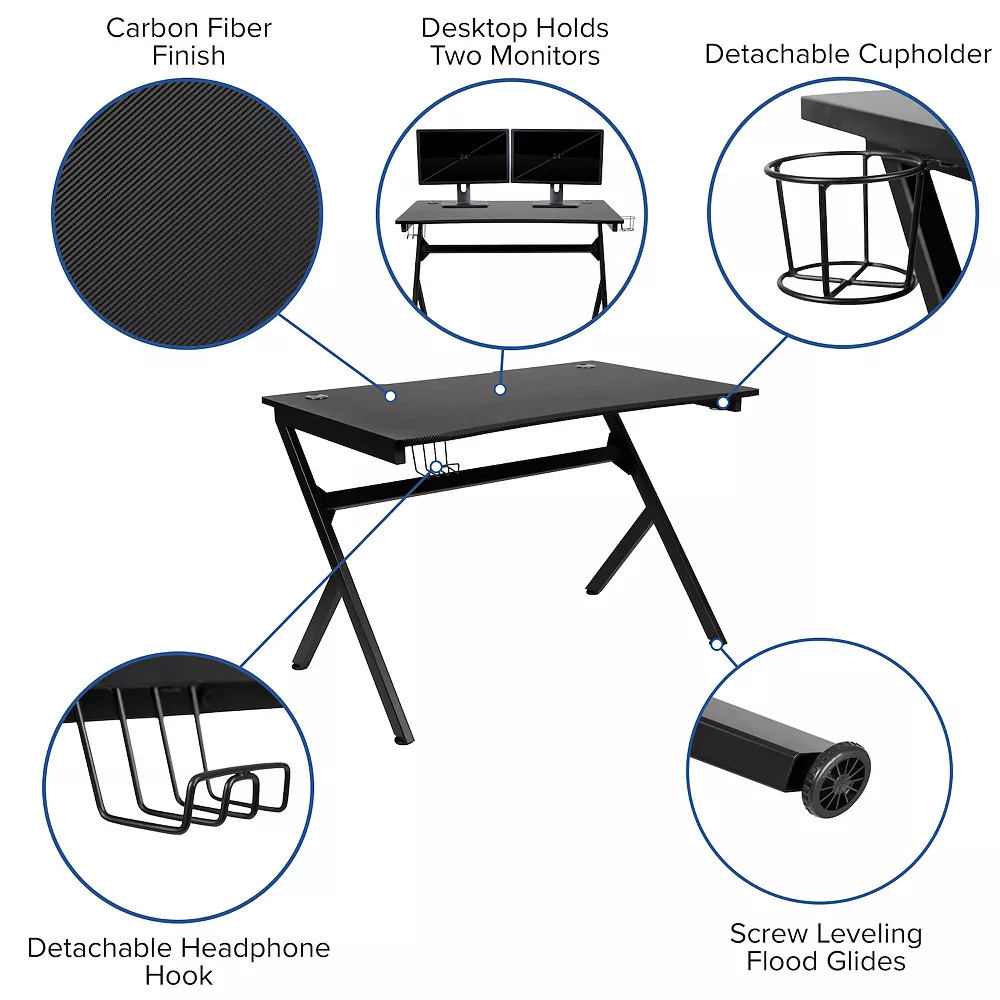 Carbon Fiber Finish

Desktop Holds Two Monitors

Detachable Cupholder

24"

24"

Detachable Headphone Hook

Screw Leveling Flood Glides